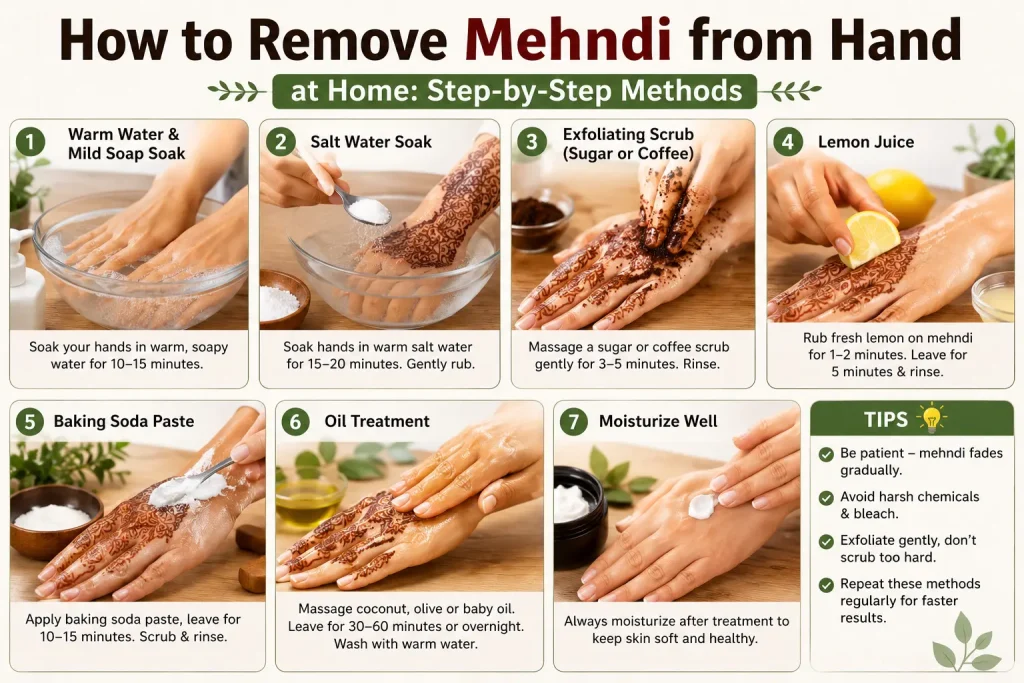 How to Remove Mehndi from Hand

at Home: Step-by-Step Methods

1 Warm Water & Mild Soap Soak

Soak your hands in warm, soapy water for 10–15 minutes.

2 Salt Water Soak

Soak hands in warm salt water for 15–20 minutes. Gently rub.

3 Exfoliating Scrub (Sugar or Coffee)

Massage a sugar or coffee scrub gently for 3–5 minutes. Rinse.

4 Lemon Juice

Rub fresh lemon on mehndi for 1–2 minutes. Leave for 5 minutes & rinse.

5 Baking Soda Paste

Apply baking soda paste, leave for 10–15 minutes. Scrub & rinse.

6 Oil Treatment

Massage coconut, olive or baby oil. Leave for 30–60 minutes or overnight. Wash with warm water.

7 Moisturize Well

Always moisturize after treatment to keep skin soft and healthy.

TIPS

Be patient – mehndi fades gradually.

Avoid harsh chemicals & bleach.

Exfoliate gently, don't scrub too hard.

Repeat these methods regularly for faster results.